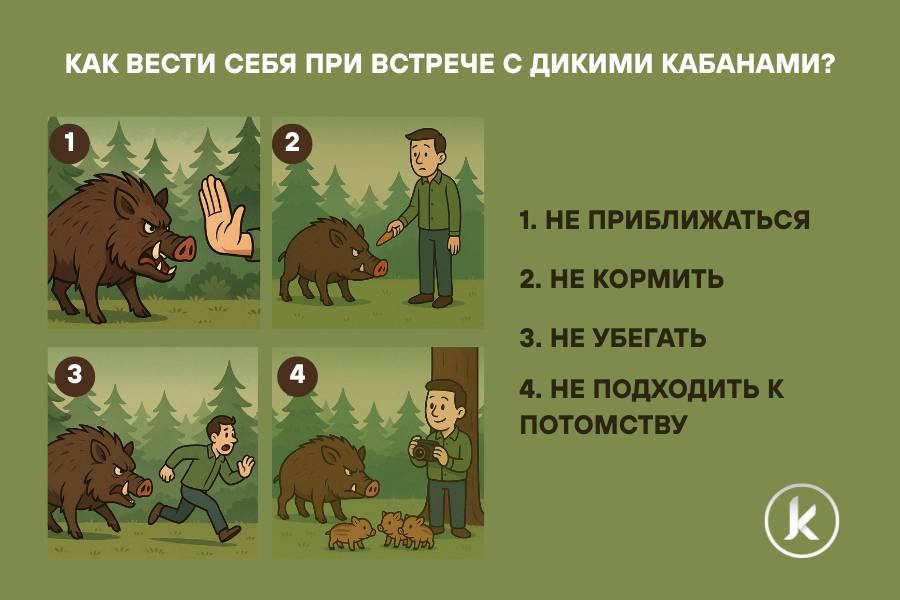 КАК ВЕСТИ СЕБЯ ПРИ ВСТРЕЧЕ С ДИКИМИ КАБАНАМИ?

1

2

3

4

1. НЕ ПРИБЛИЖАТЬСЯ

2. НЕ КОРМИТЬ

3. НЕ УБЕГАТЬ

4. НЕ ПОДХОДИТЬ К ПОТОМСТВУ

K